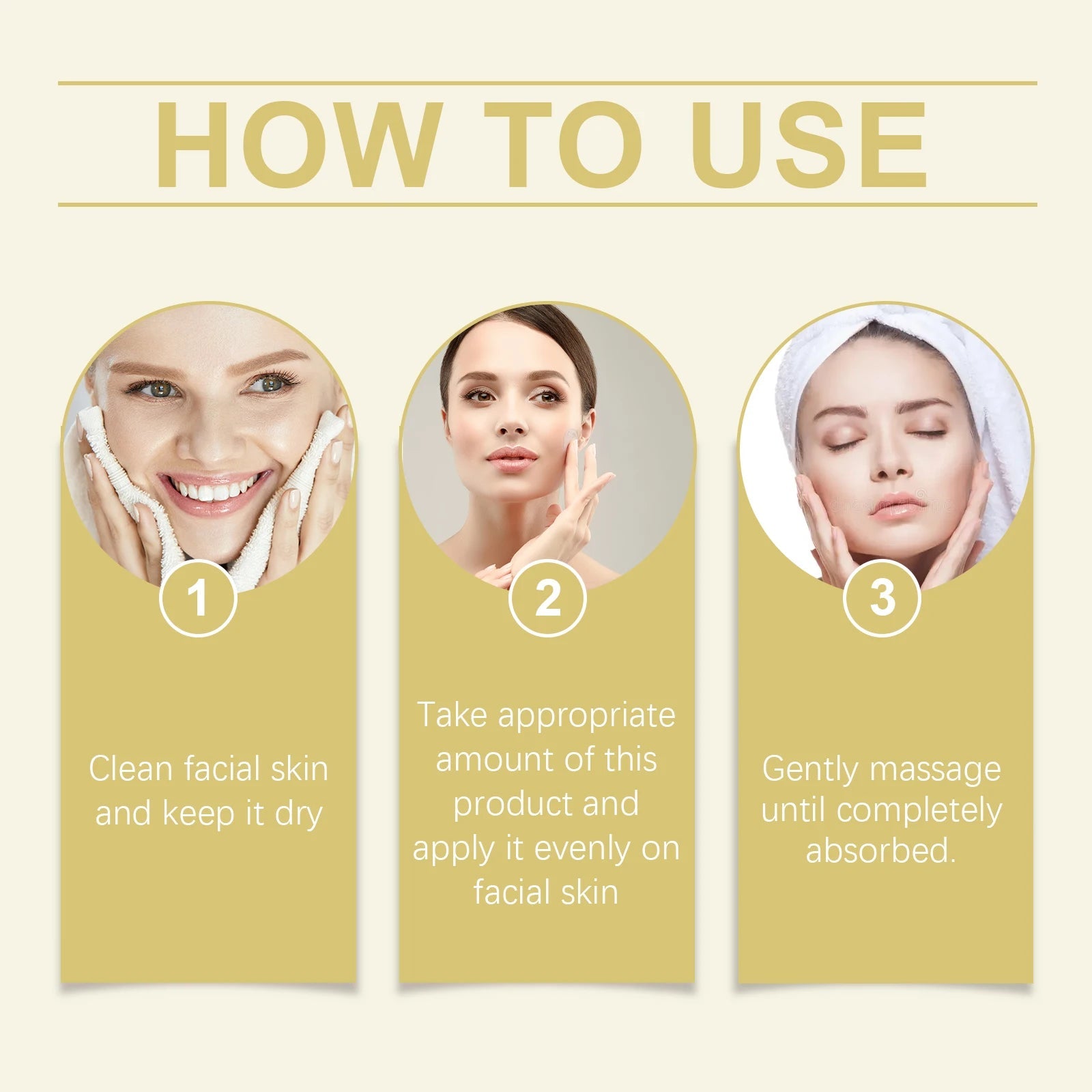 HOW TO USE

1

Clean facial skin and keep it dry

2

Take appropriate amount of this product and apply it evenly on facial skin

3

Gently massage until completely absorbed.